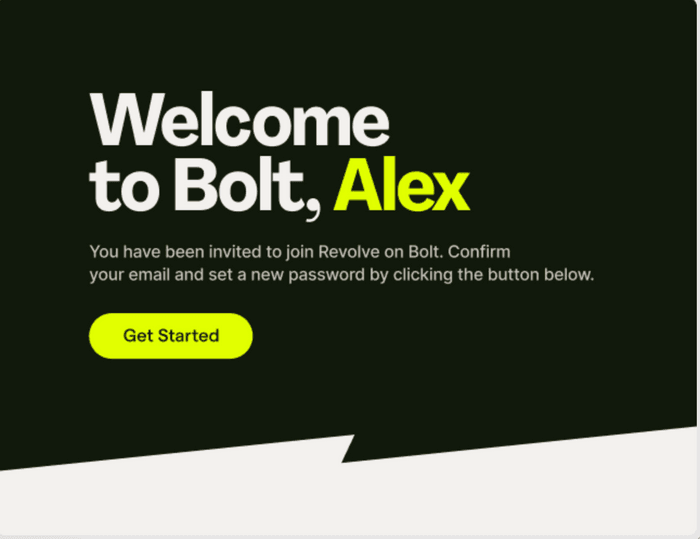 Welcome to Bolt, Alex

You have been invited to join Revolve on Bolt. Confirm your email and set a new password by clicking the button below.

Get Started